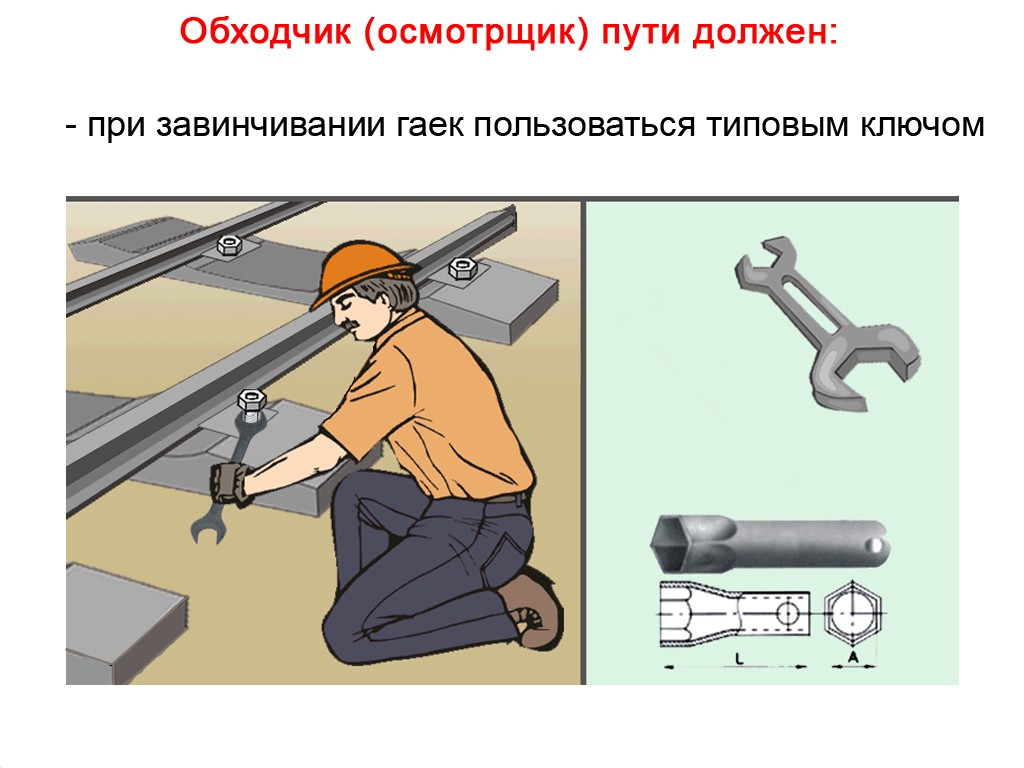 Обходчик (осмотрщик) пути должен:

- при завинчивании гаек пользоваться типовым ключом

L

A